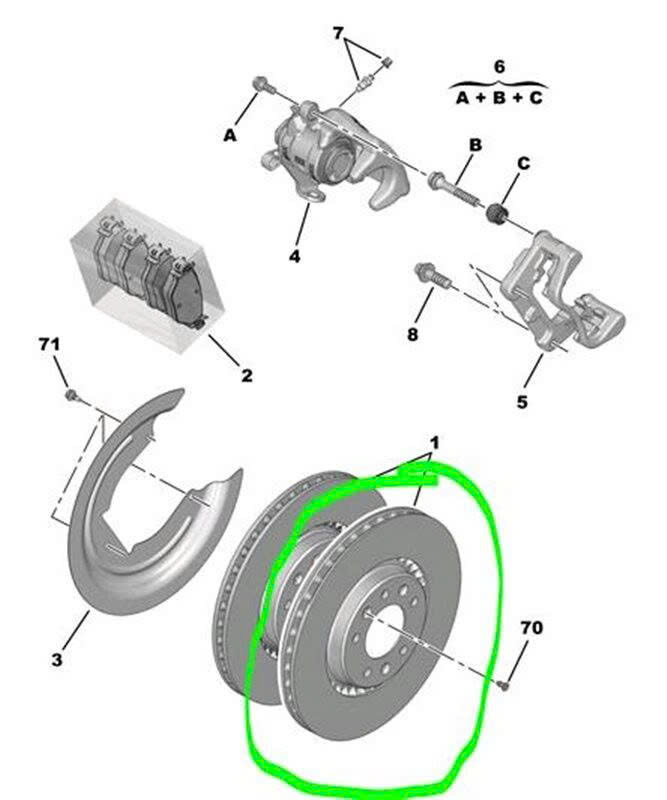 7
6
A + B + C
A
B
C
4
8
5
2
71
1
3
70